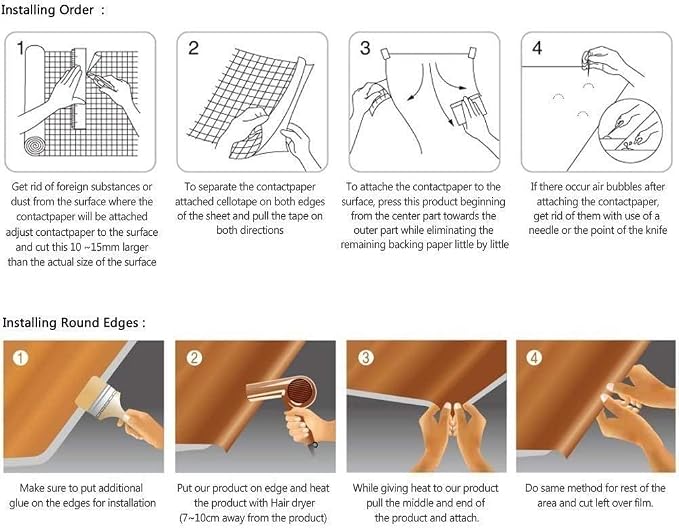 Installing Order :

1

Get rid of foreign substances or dust from the surface where the contactpaper will be attached adjust contactpaper to the surface and cut this 10 ~15mm larger than the actual size of the surface

2

To separate the contactpaper attached cellotape on both edges of the sheet and pull the tape on both directions

3

To attache the contactpaper to the surface, press this product beginning from the center part towards the outer part while eliminating the remaining backing paper little by little

4

If there occur air bubbles after attaching the contactpaper, get rid of them with use of a needle or the point of the knife

Installing Round Edges :

1

Make sure to put additional glue on the edges for installation

2

Put our product on edge and heat the product with Hair dryer (7~10cm away from the product)

3

While giving heat to our product pull the middle and end of the product and attach.

4

Do same method for rest of the area and cut left over film.