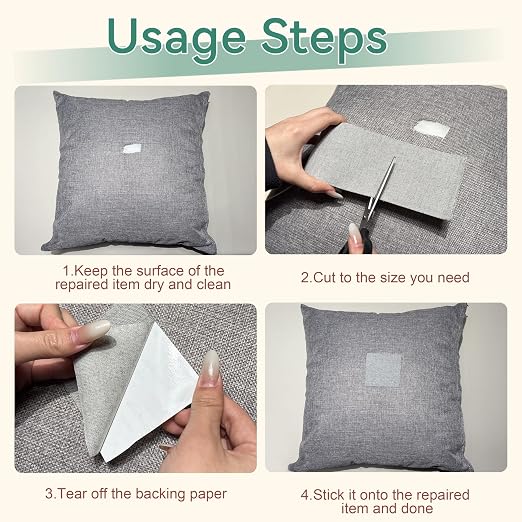 Usage Steps

1.Keep the surface of the repaired item dry and clean

2.Cut to the size you need

3.Tear off the backing paper

4.Stick it onto the repaired item and done